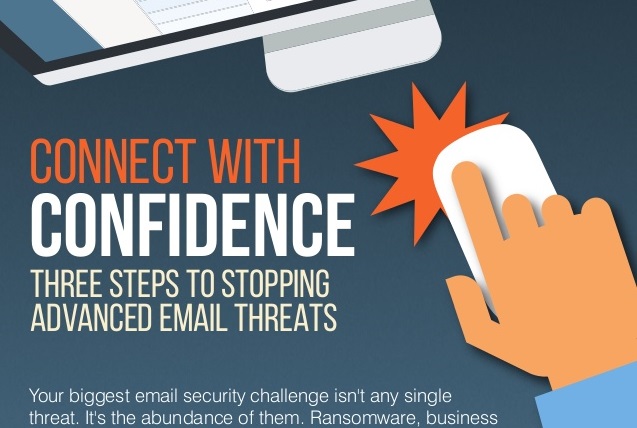 CONNECT WITH
CONFIDENCE
THREE STEPS TO STOPPING ADVANCED EMAIL THREATS

Your biggest email security challenge isn't any single threat. It's the abundance of them. Ransomware, business